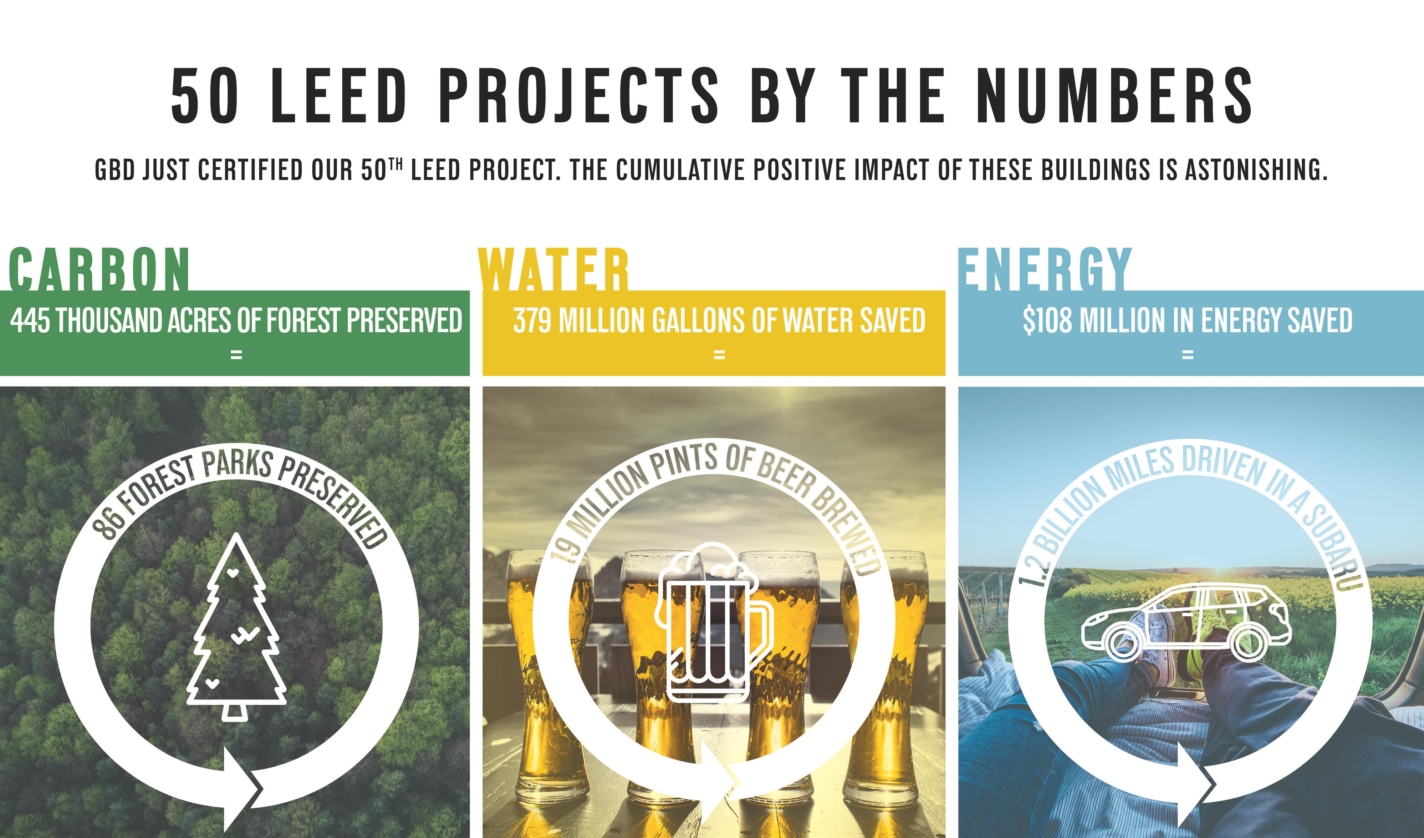 50 LEED PROJECTS BY THE NUMBERS

GBD JUST CERTIFIED OUR 50$^{TH}$ LEED PROJECT. THE CUMULATIVE POSITIVE IMPACT OF THESE BUILDINGS IS ASTONISHING.

CARBON

445 THOUSAND ACRES OF FOREST PRESERVED

=

86 FOREST PARKS PRESERVED

WATER

379 MILLION GALLONS OF WATER SAVED

=

19 MILLION PINTS OF BEER BREWED

ENERGY

$108 MILLION IN ENERGY SAVED

=

1.2 BILLION MILES DRIVEN IN A SUBARU